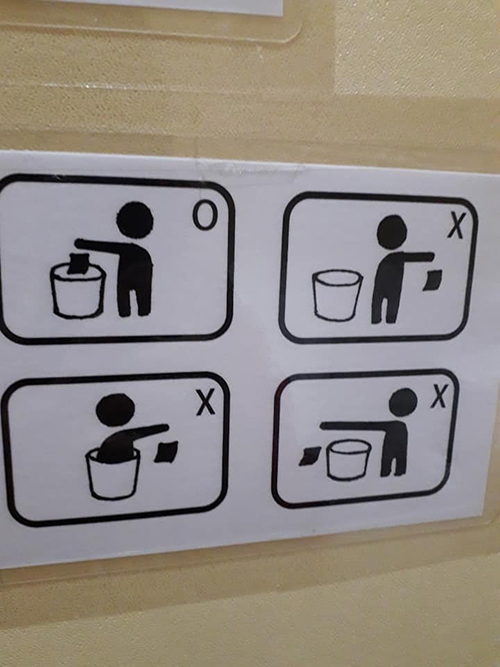 O

X

X

X